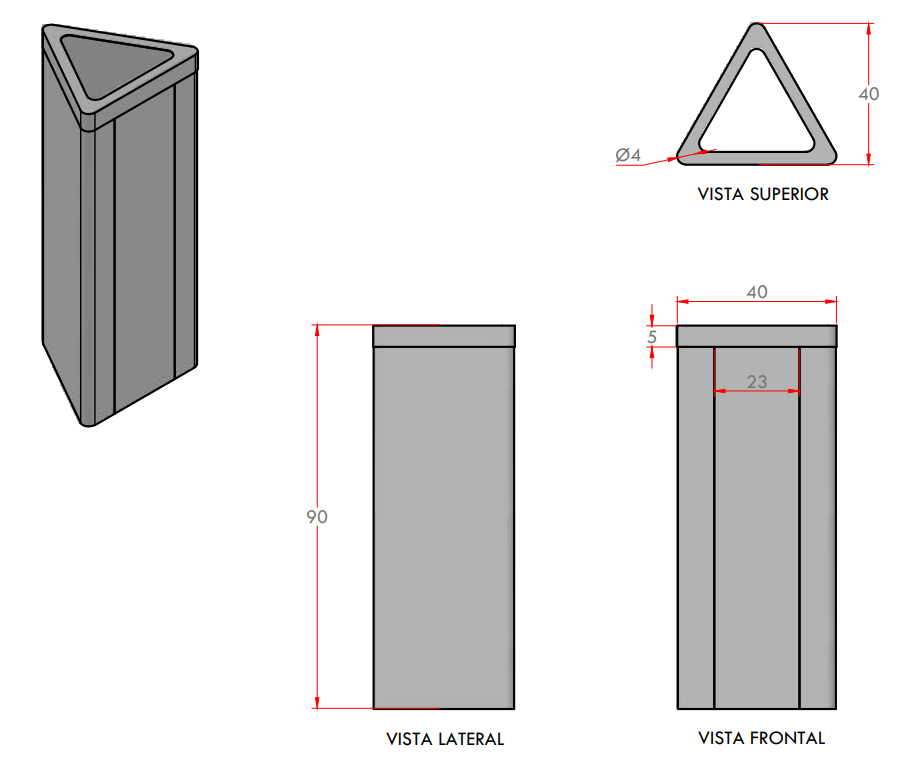 40

Ø4

VISTA SUPERIOR

40

5

23

90

VISTA LATERAL

VISTA FRONTAL