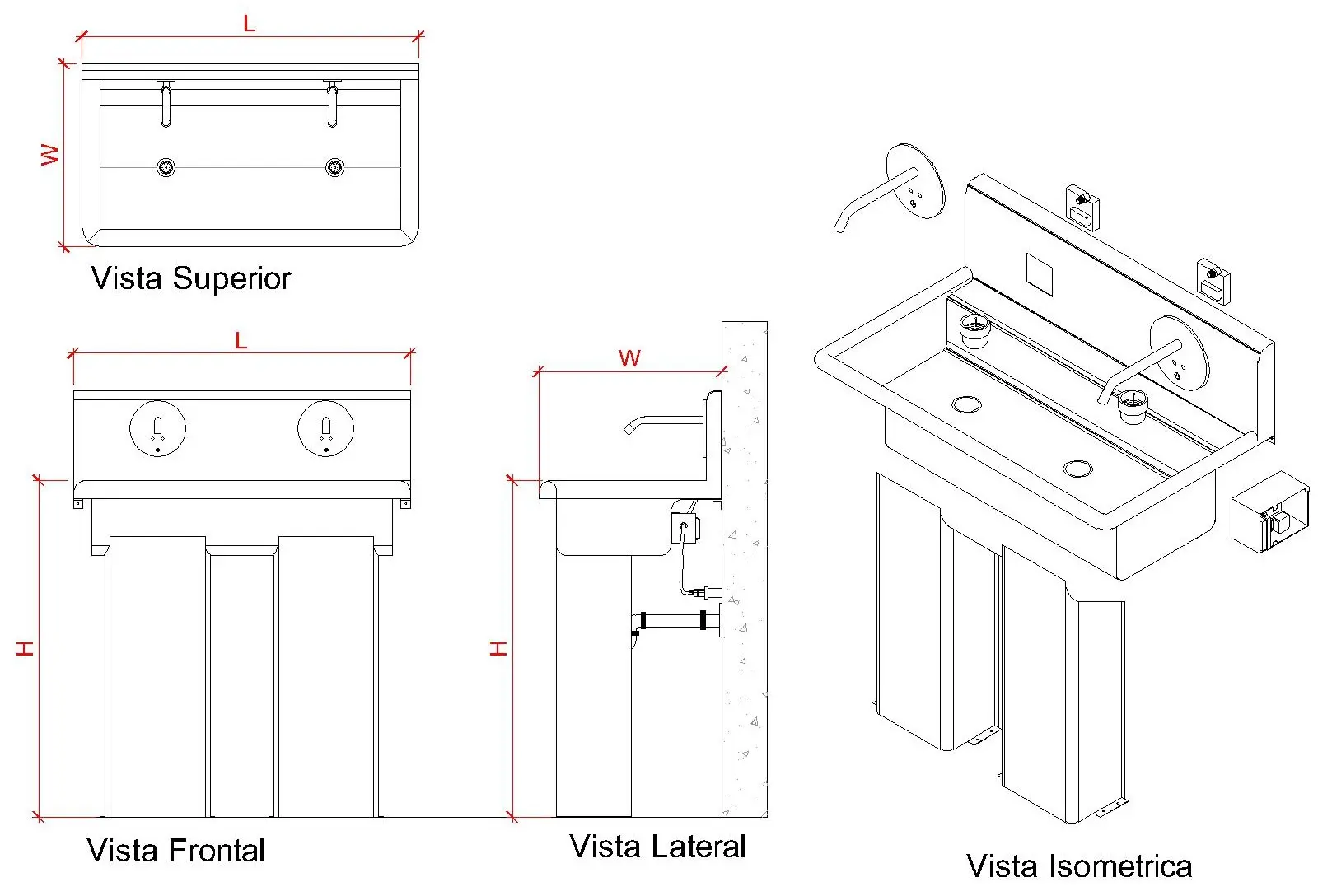 L

W

Vista Superior

L

H

Vista Frontal

W

H

Vista Lateral

Vista Isometrica